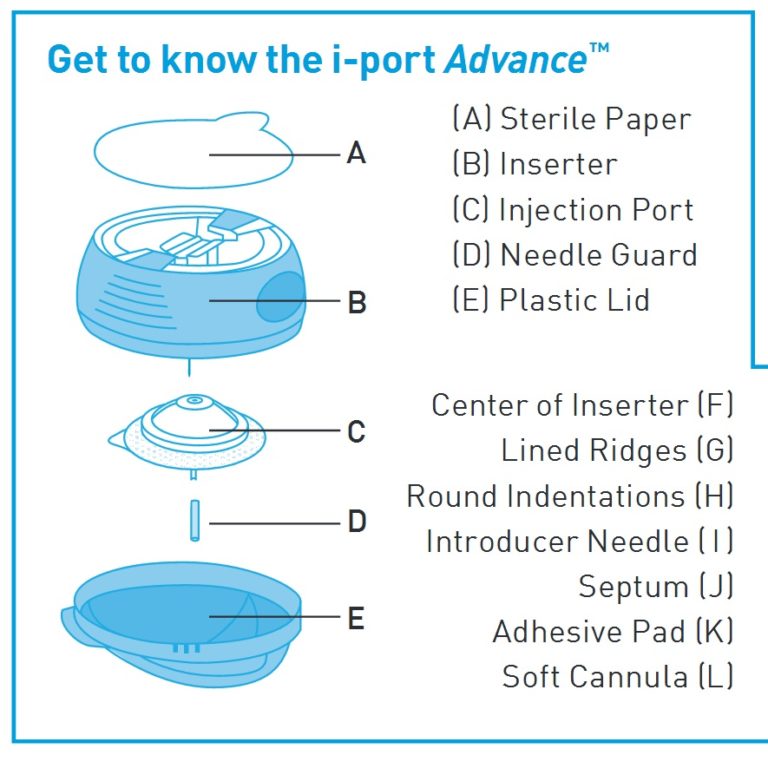 Get to know the i-port Advance™

A

B

C

D

E

(A) Sterile Paper
(B) Inserter
(C) Injection Port
(D) Needle Guard
(E) Plastic Lid

Center of Inserter (F)
Lined Ridges (G)
Round Indentations (H)
Introducer Needle (I)
Septum (J)
Adhesive Pad (K)
Soft Cannula (L)